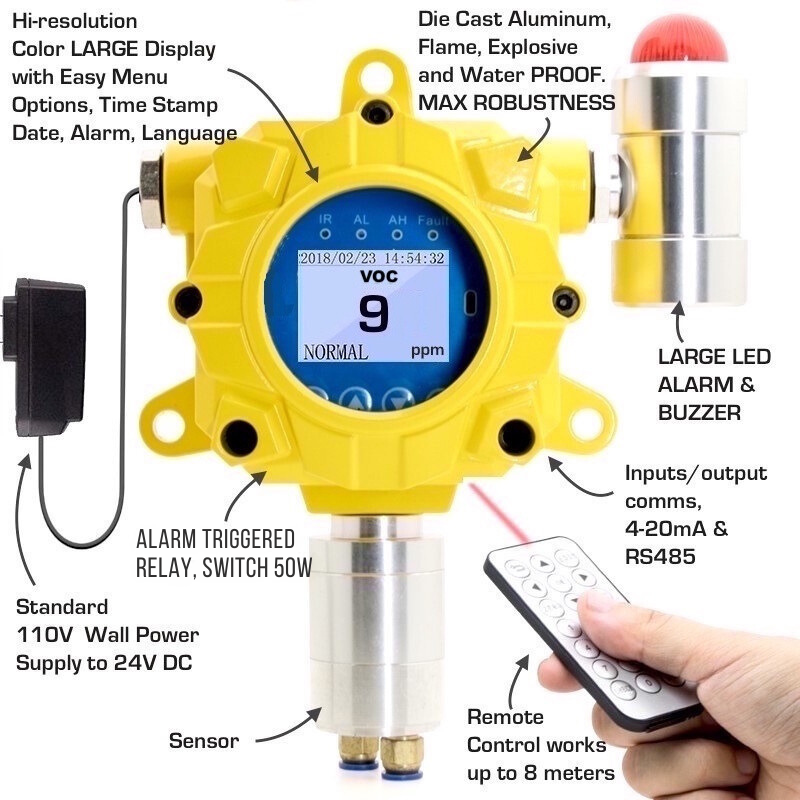 Hi-resolution Color LARGE Display with Easy Menu Options, Time Stamp Date, Alarm, Language

Die Cast Aluminum, Flame, Explosive and Water PROOF. MAX ROBUSTNESS

IR AL AH Fault

2018/02/23 14:54:32

VOC

9

NORMAL ppm

LARGE LED ALARM & BUZZER

Inputs/output comms, 4-20mA & RS485

ALARM TRIGGERED RELAY, SWITCH 50W

Standard 110V Wall Power Supply to 24V DC

Sensor

Remote Control works up to 8 meters