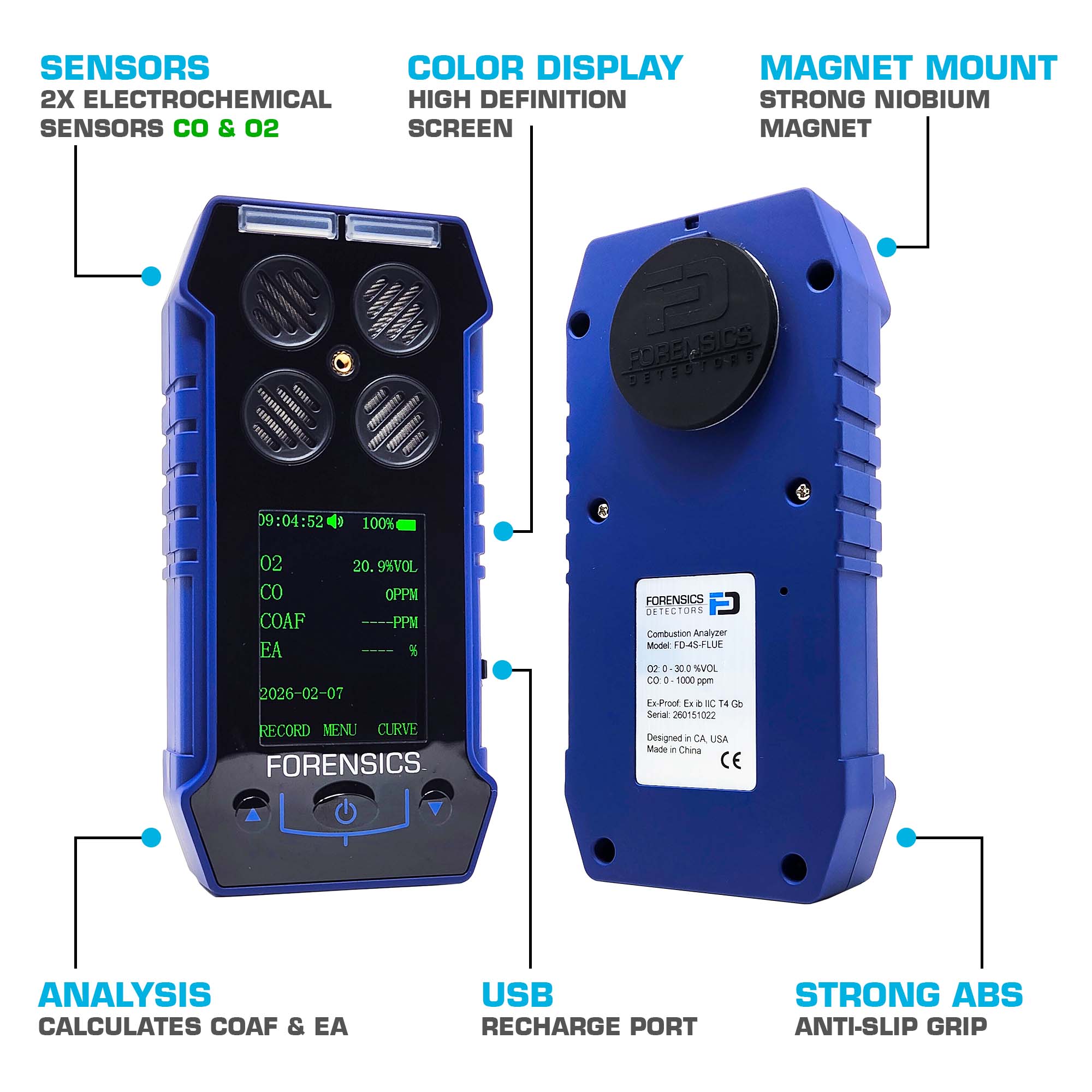 SENSORS
2X ELECTROCHEMICAL SENSORS CO & O2

COLOR DISPLAY
HIGH DEFINITION SCREEN

MAGNET MOUNT
STRONG NIOBIUM MAGNET

09:04:52 100%

O2 20.9%VOL
CO 0PPM
COAF ----PPM
EA ---- %

2026-02-07

RECORD MENU CURVE

FORENSICS

FORENSICS DETECTORS

FORENSICS DETECTORS

Combustion Analyzer
Model: FD-4S-FLUE

O2: 0 - 30.0 %VOL
CO: 0 - 1000 ppm

Ex-Proof: Ex ib IIC T4 Gb
Serial: 260151022

Designed in CA, USA
Made in China
CE

ANALYSIS
CALCULATES COAF & EA

USB
RECHARGE PORT

STRONG ABS
ANTI-SLIP GRIP