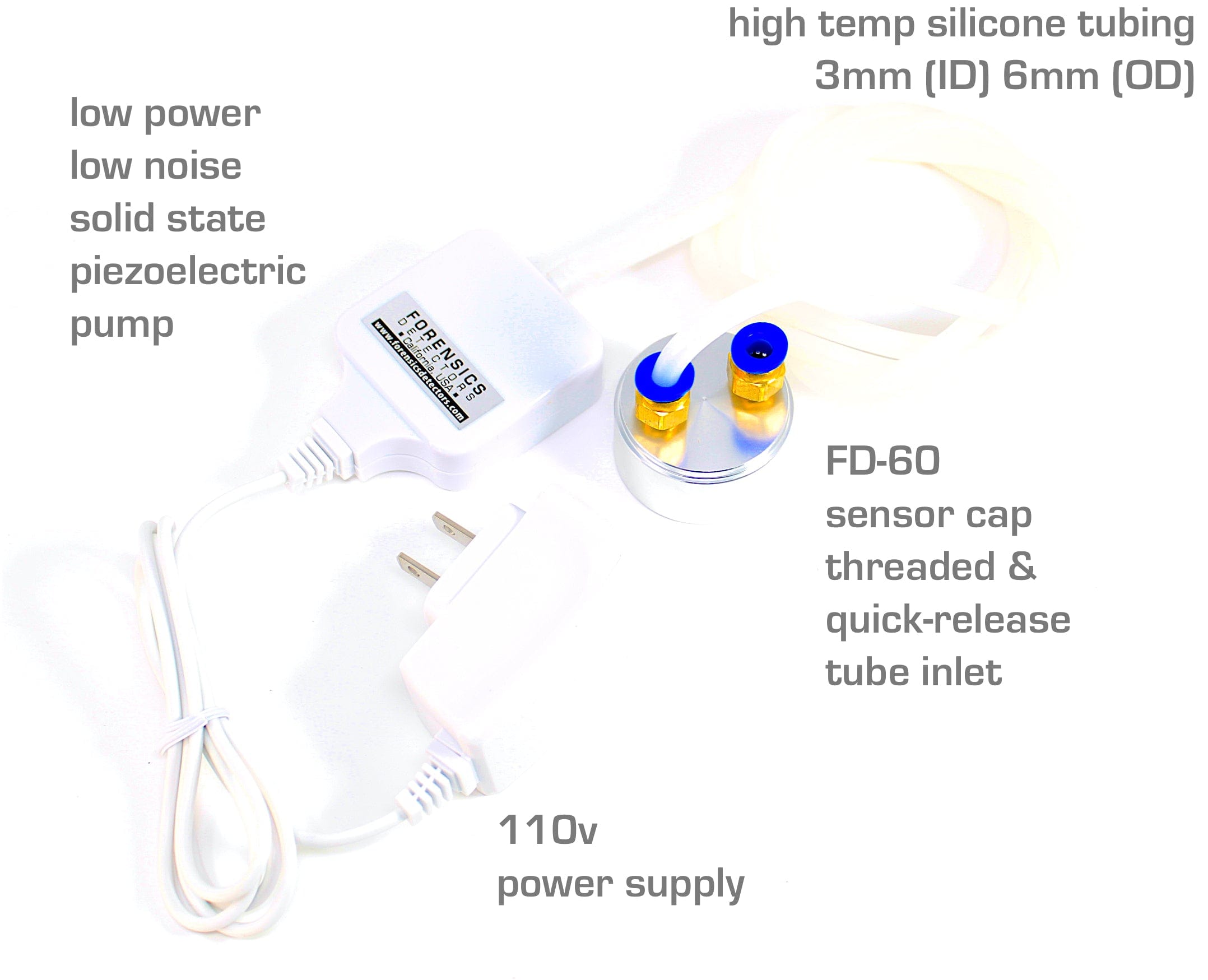 high temp silicone tubing
3mm (ID) 6mm (OD)

low power
low noise
solid state
piezoelectric
pump

FORENSICS
DETECTORS
California USA
www.forensicsdetectors.com

FD-60
sensor cap
threaded &
quick-release
tube inlet

110v
power supply